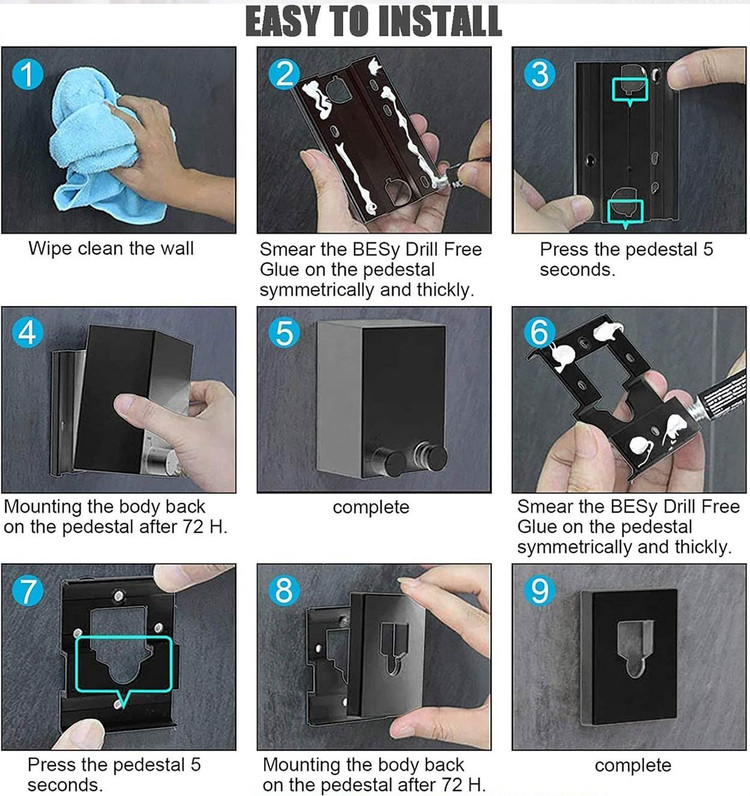 EASY TO INSTALL

1

Wipe clean the wall

2

Smear the BESy Drill Free Glue on the pedestal symmetrically and thickly.

3

Press the pedestal 5 seconds.

4

Mounting the body back on the pedestal after 72 H.

5

complete

6

Smear the BESy Drill Free Glue on the pedestal symmetrically and thickly.

7

Press the pedestal 5 seconds.

8

Mounting the body back on the pedestal after 72 H.

9

complete