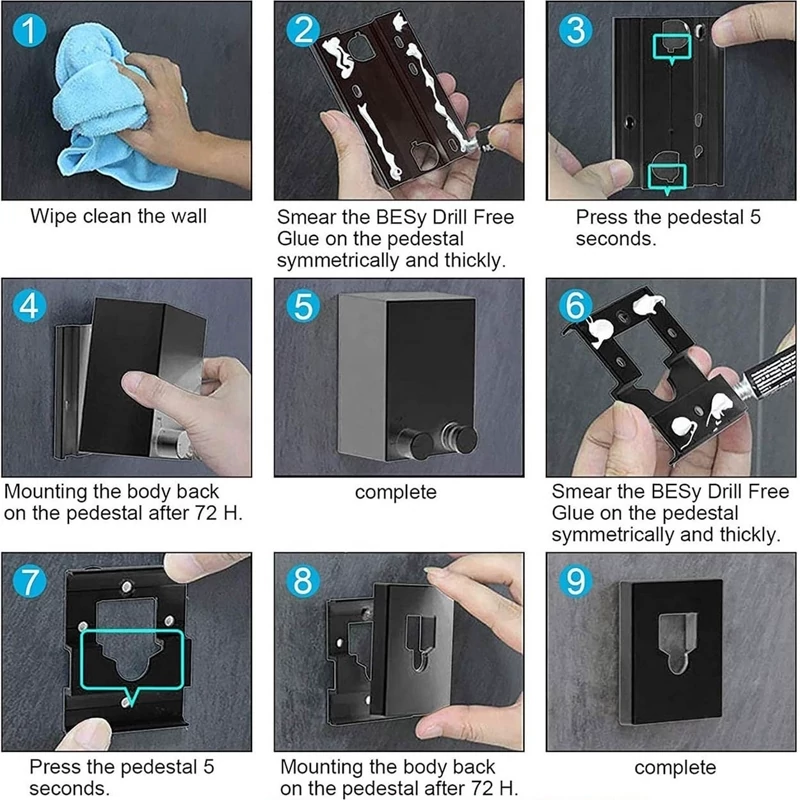 1
Wipe clean the wall

2
Smear the BESy Drill Free Glue on the pedestal symmetrically and thickly.

3
Press the pedestal 5 seconds.

4
Mounting the body back on the pedestal after 72 H.

5
complete

6
Smear the BESy Drill Free Glue on the pedestal symmetrically and thickly.

7
Press the pedestal 5 seconds.

8
Mounting the body back on the pedestal after 72 H.

9
complete