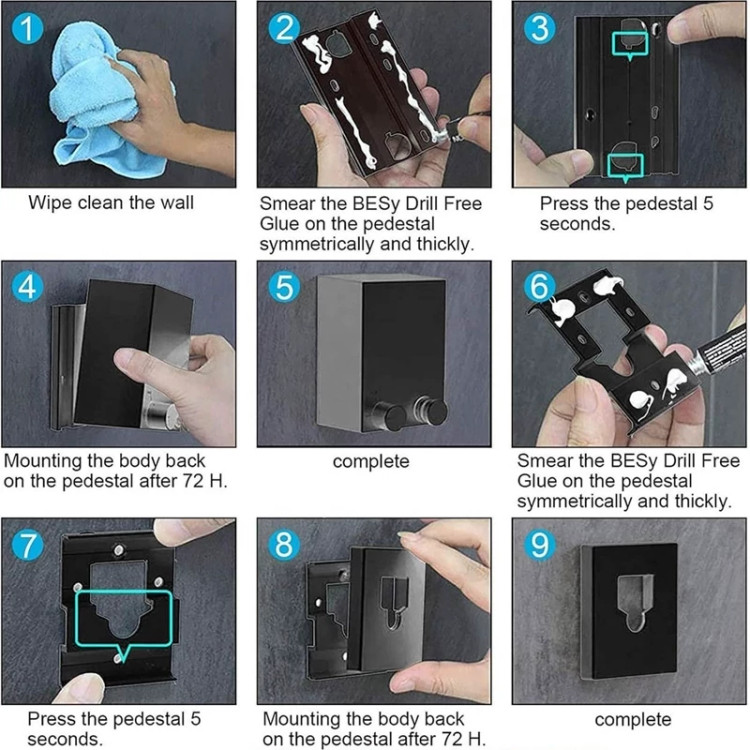 1
Wipe clean the wall

2
Smear the BESy Drill Free Glue on the pedestal symmetrically and thickly.

3
Press the pedestal 5 seconds.

4
Mounting the body back on the pedestal after 72 H.

5
complete

6
Smear the BESy Drill Free Glue on the pedestal symmetrically and thickly.

7
Press the pedestal 5 seconds.

8
Mounting the body back on the pedestal after 72 H.

9
complete